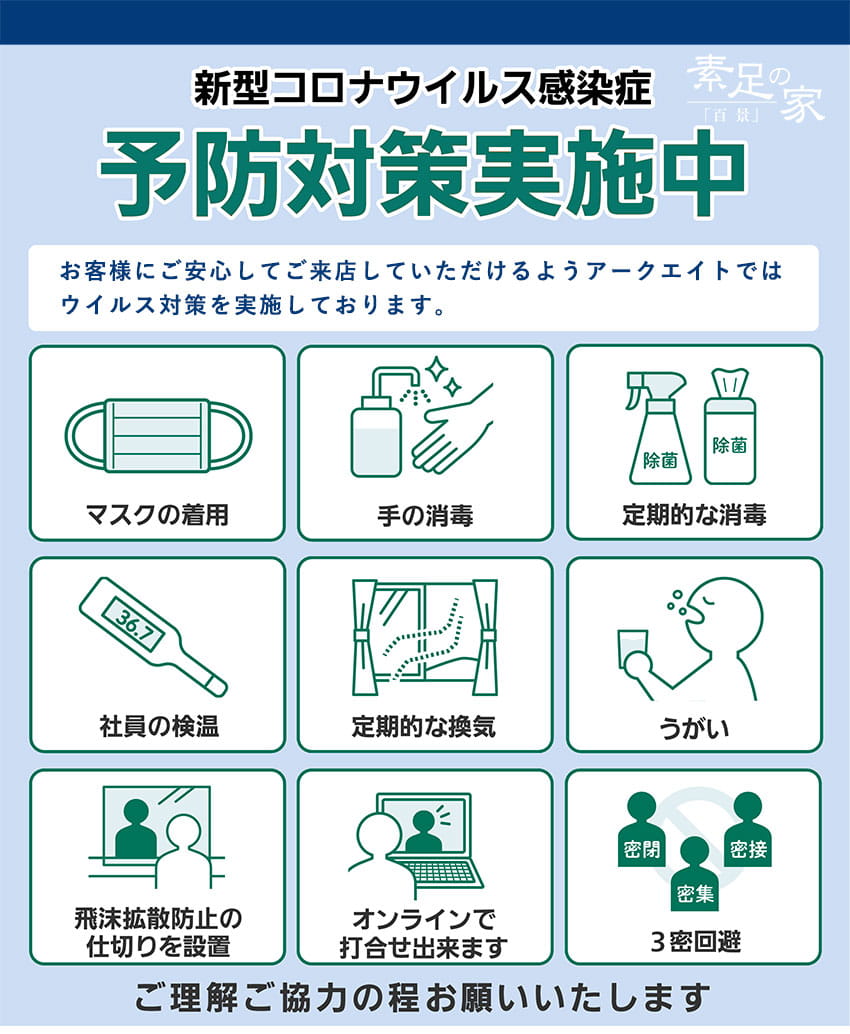 新型コロナウイルス感染症

素足の家
「百景」

予防対策実施中

お客様にご安心してご来店していただけるようアークエイトではウイルス対策を実施しております。

マスクの着用

手の消毒

除菌 除菌

定期的な消毒

36.7

社員の検温

定期的な換気

うがい

飛沫拡散防止の仕切りを設置

オンラインで打合せ出来ます

密閉 密接 密集

3密回避

ご理解ご協力の程お願いいたします